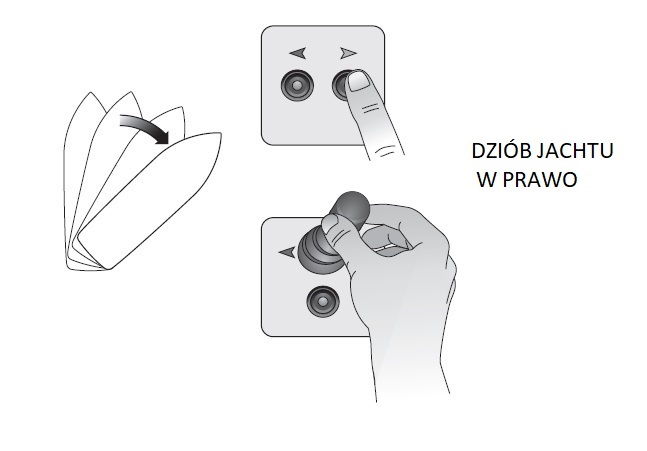 DZIÓB JACHTU
W PRAWO